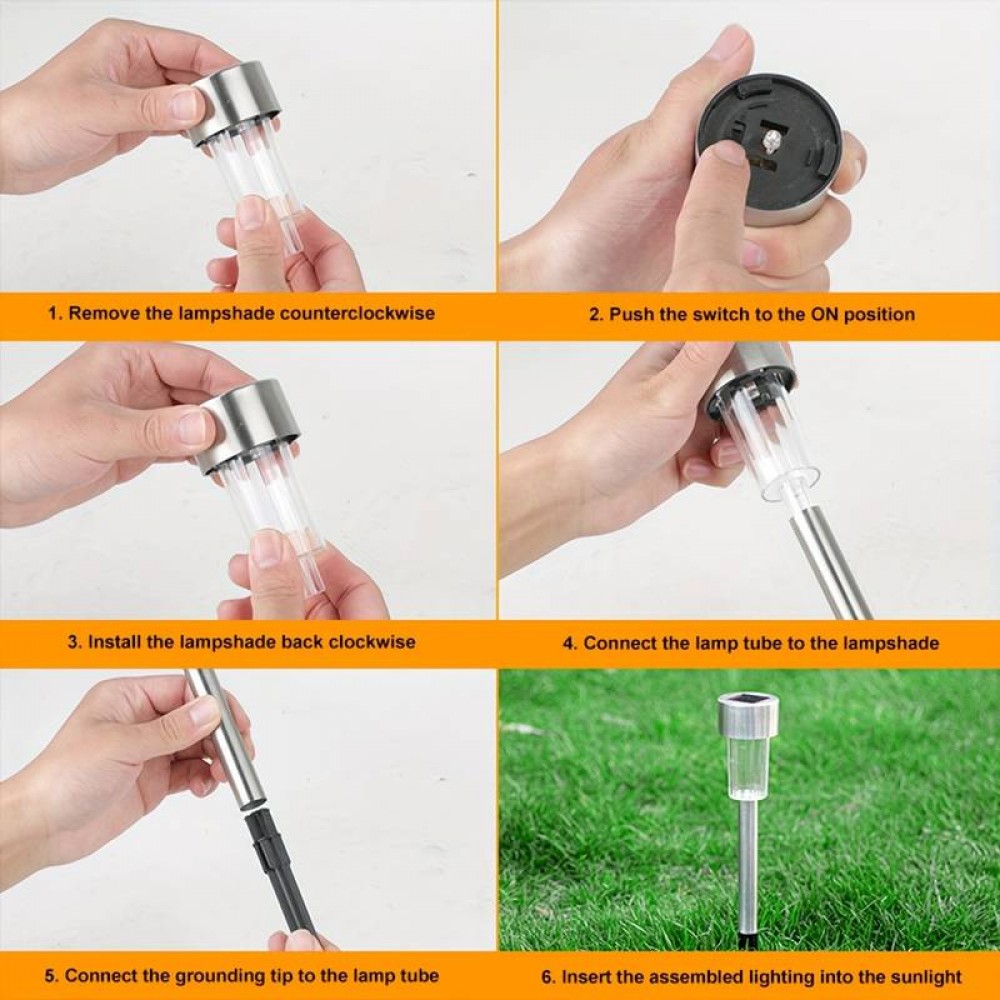 1. Remove the lampshade counterclockwise

2. Push the switch to the ON position

3. Install the lampshade back clockwise

4. Connect the lamp tube to the lampshade

5. Connect the grounding tip to the lamp tube

6. Insert the assembled lighting into the sunlight